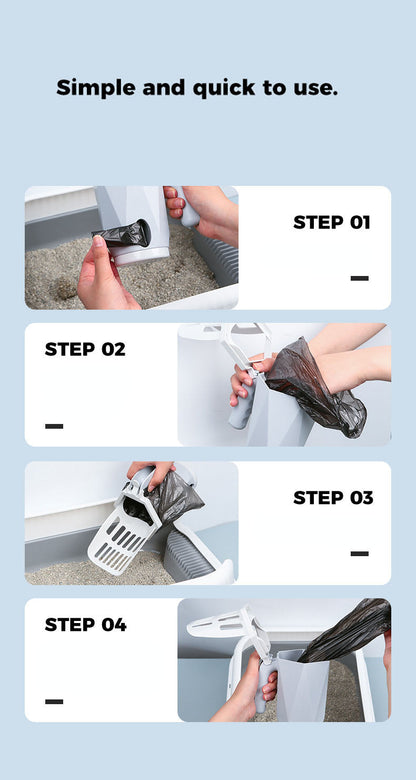 Simple and quick to use.

STEP 01

STEP 02

STEP 03

STEP 04